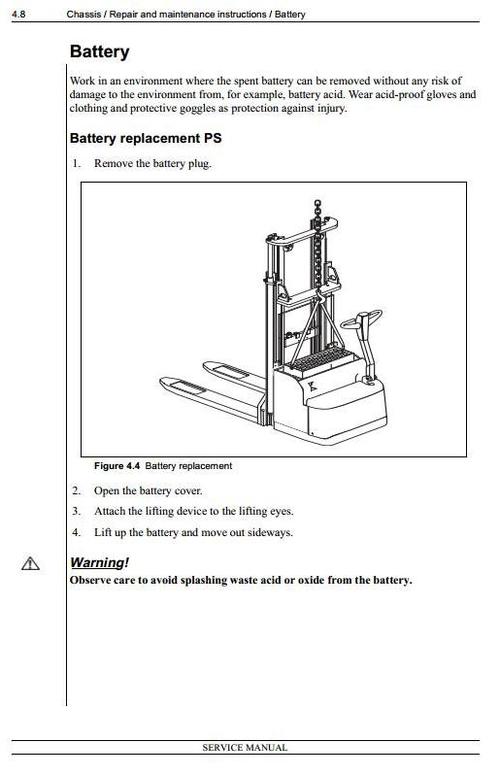 4.8 Chassis / Repair and maintenance instructions / Battery

Battery

Work in an environment where the spent battery can be removed without any risk of damage to the environment from, for example, battery acid. Wear acid-proof gloves and clothing and protective goggles as protection against injury.

Battery replacement PS

1. Remove the battery plug.

Figure 4.4 Battery replacement

2. Open the battery cover.
3. Attach the lifting device to the lifting eyes.
4. Lift up the battery and move out sideways.

Warning!
Observe care to avoid splashing waste acid or oxide from the battery.

SERVICE MANUAL