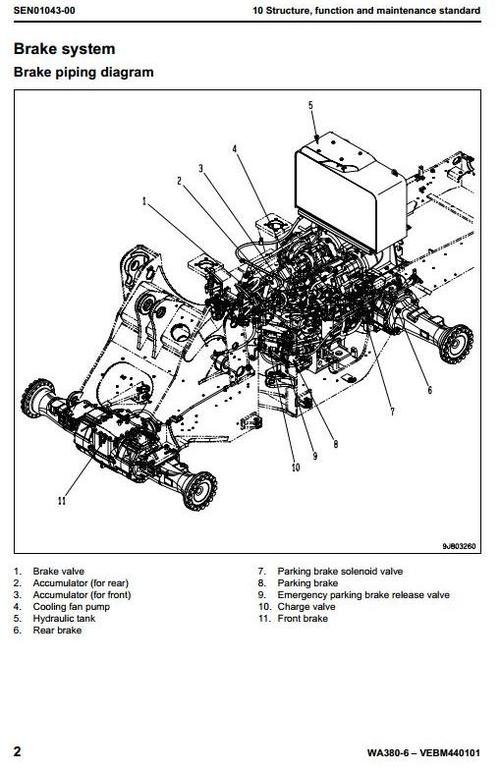 SEN01043-00

10 Structure, function and maintenance standard

Brake system

Brake piping diagram

5
4
3
2
1
6
7
8
9
10
11

9JB03260

1. Brake valve
2. Accumulator (for rear)
3. Accumulator (for front)
4. Cooling fan pump
5. Hydraulic tank
6. Rear brake

7. Parking brake solenoid valve
8. Parking brake
9. Emergency parking brake release valve
10. Charge valve
11. Front brake

2

WA380-6 – VEBM440101