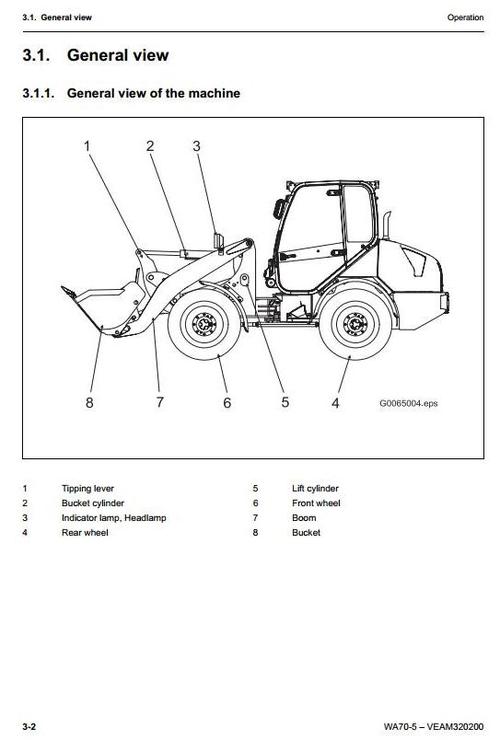 3.1. General view

Operation

3.1. General view

3.1.1. General view of the machine

1 2 3

8 7 6 5 4

G0065004.eps

1 Tipping lever
2 Bucket cylinder
3 Indicator lamp, Headlamp
4 Rear wheel

5 Lift cylinder
6 Front wheel
7 Boom
8 Bucket

3-2

WA70-5 – VEAM320200