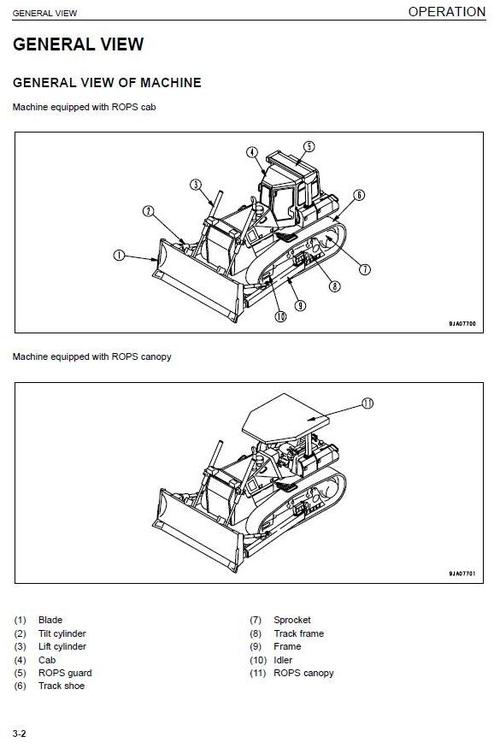 GENERAL VIEW

OPERATION

GENERAL VIEW

GENERAL VIEW OF MACHINE

Machine equipped with ROPS cab

4
5
3
6
2
1
7
8
9
10

9JA07700

Machine equipped with ROPS canopy

11

9JA07701

(1) Blade
(2) Tilt cylinder
(3) Lift cylinder
(4) Cab
(5) ROPS guard
(6) Track shoe

(7) Sprocket
(8) Track frame
(9) Frame
(10) Idler
(11) ROPS canopy

3-2