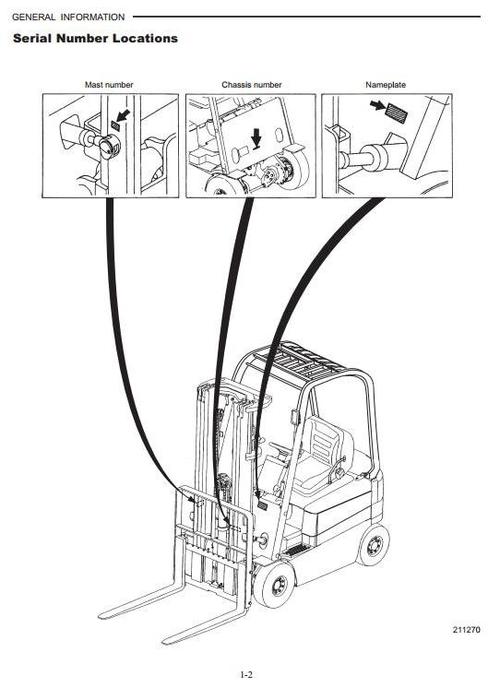 GENERAL INFORMATION

Serial Number Locations

Mast number

Chassis number

Nameplate

211270

1-2