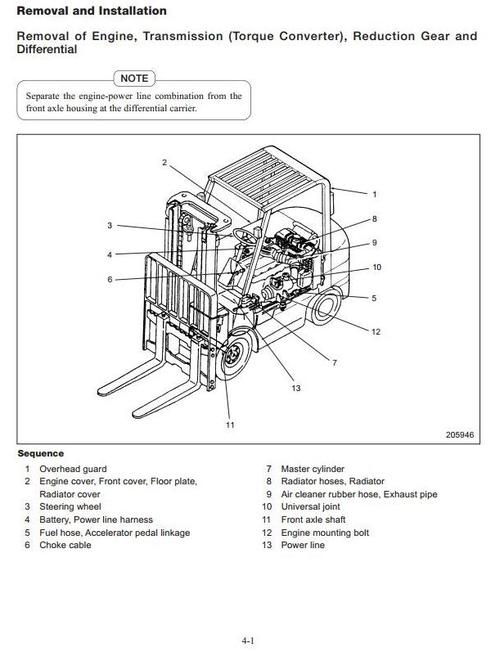 Removal and Installation

Removal of Engine, Transmission (Torque Converter), Reduction Gear and Differential

NOTE

Separate the engine-power line combination from the front axle housing at the differential carrier.

2
1
3
8
4
9
6
10
5
12
7
13
11
205946

Sequence

1 Overhead guard
2 Engine cover, Front cover, Floor plate, Radiator cover
3 Steering wheel
4 Battery, Power line harness
5 Fuel hose, Accelerator pedal linkage
6 Choke cable

7 Master cylinder
8 Radiator hoses, Radiator
9 Air cleaner rubber hose, Exhaust pipe
10 Universal joint
11 Front axle shaft
12 Engine mounting bolt
13 Power line

4-1