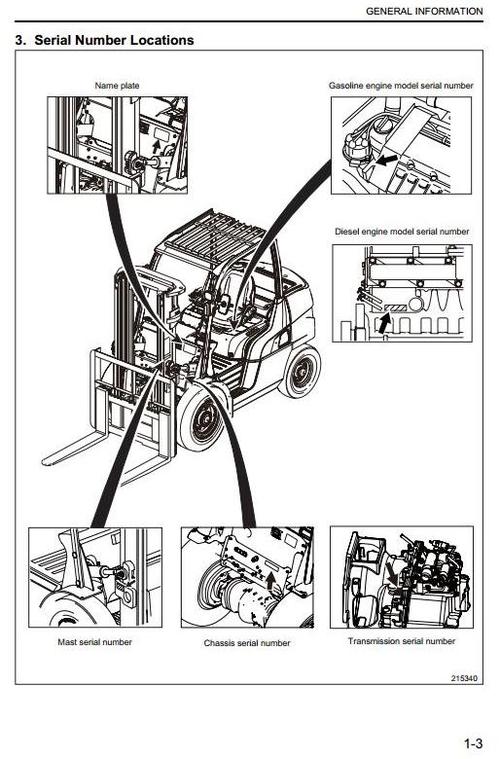 GENERAL INFORMATION

3. Serial Number Locations

Name plate

Gasoline engine model serial number

Diesel engine model serial number

Mast serial number

Chassis serial number

Transmission serial number

215340

1-3