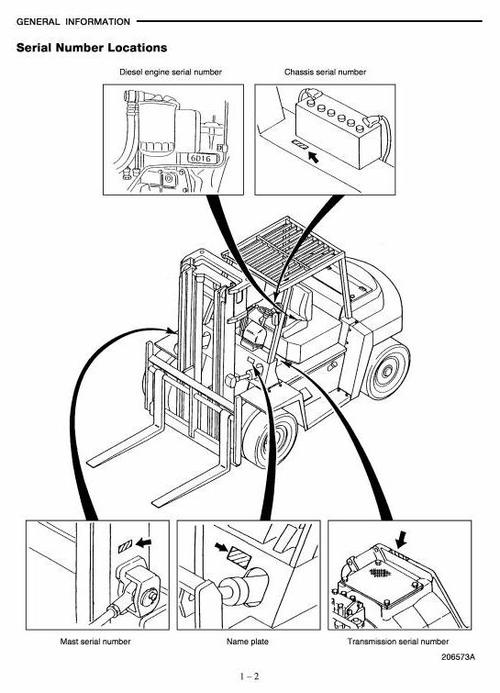 GENERAL INFORMATION

Serial Number Locations

Diesel engine serial number

Chassis serial number

6D16

Mast serial number

Name plate

Transmission serial number

206573A

1 – 2