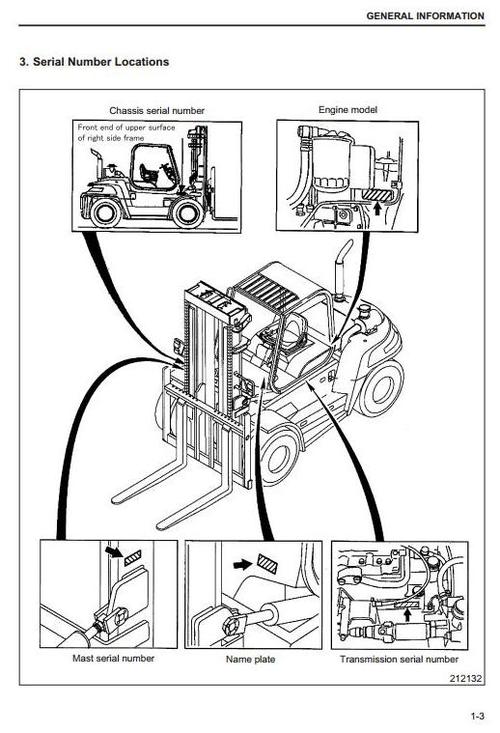 GENERAL INFORMATION

3. Serial Number Locations

Chassis serial number

Front end of upper surface of right side frame

Engine model

Mast serial number

Name plate

Transmission serial number

212132

1-3