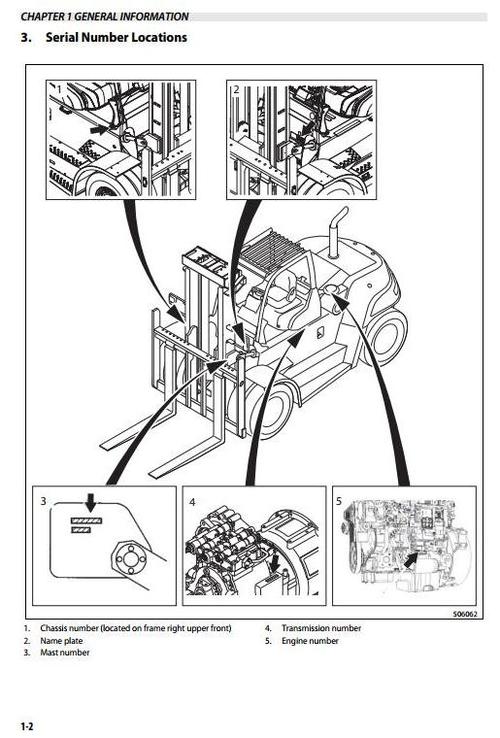 CHAPTER 1 GENERAL INFORMATION

3. Serial Number Locations

1

2

3

4

5

S06062

1. Chassis number (located on frame right upper front)
2. Name plate
3. Mast number

4. Transmission number
5. Engine number

1-2