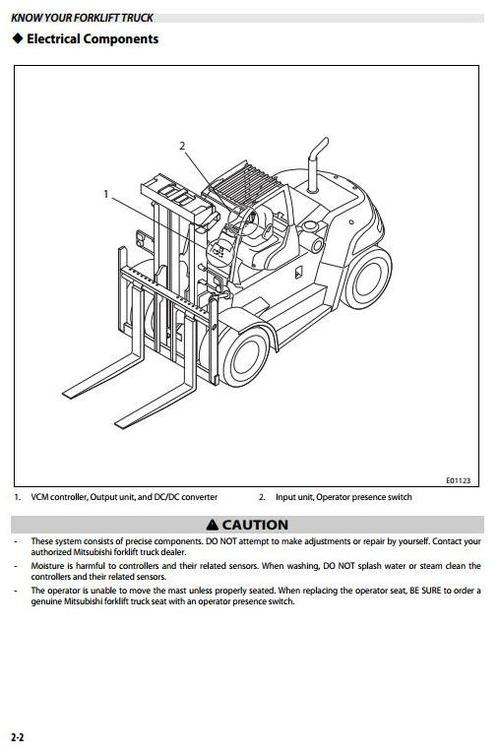 KNOW YOUR FORKLIFT TRUCK

◆ Electrical Components

2

1

E01123

1. VCM controller, Output unit, and DC/DC converter

2. Input unit, Operator presence switch

▲ CAUTION

- These system consists of precise components. DO NOT attempt to make adjustments or repair by yourself. Contact your authorized Mitsubishi forklift truck dealer.

- Moisture is harmful to controllers and their related sensors. When washing, DO NOT splash water or steam clean the controllers and their related sensors.

- The operator is unable to move the mast unless properly seated. When replacing the operator seat, BE SURE to order a genuine Mitsubishi forklift truck seat with an operator presence switch.

2-2