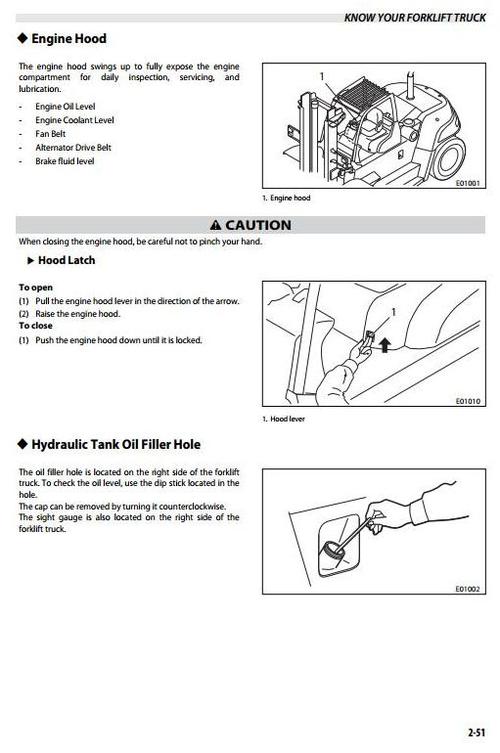 KNOW YOUR FORKLIFT TRUCK

◆ Engine Hood

The engine hood swings up to fully expose the engine compartment for daily inspection, servicing, and lubrication.

- Engine Oil Level
- Engine Coolant Level
- Fan Belt
- Alternator Drive Belt
- Brake fluid level

1

E01001

1. Engine hood

⚠ CAUTION

When closing the engine hood, be careful not to pinch your hand.

▶ Hood Latch

To open
(1) Pull the engine hood lever in the direction of the arrow.
(2) Raise the engine hood.
To close
(1) Push the engine hood down until it is locked.

1

E01010

1. Hood lever

◆ Hydraulic Tank Oil Filler Hole

The oil filler hole is located on the right side of the forklift truck. To check the oil level, use the dip stick located in the hole.
The cap can be removed by turning it counterclockwise.
The sight gauge is also located on the right side of the forklift truck.

E01002

2-51