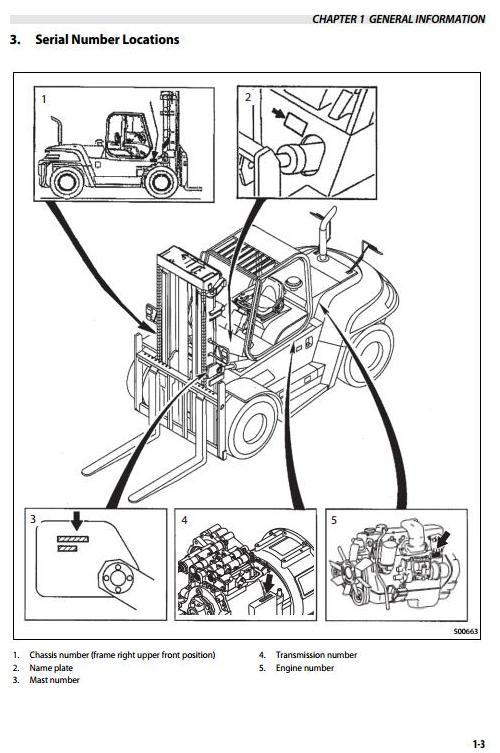 CHAPTER 1 GENERAL INFORMATION

3. Serial Number Locations

1

2

3

4

5

S00663

1. Chassis number (frame right upper front position)
2. Name plate
3. Mast number
4. Transmission number
5. Engine number

1-3