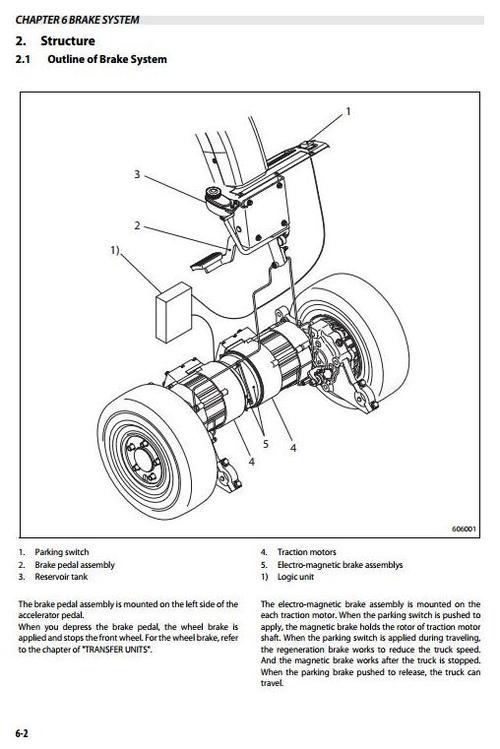 CHAPTER 6 BRAKE SYSTEM

2. Structure

2.1 Outline of Brake System

1
3
2
1)
5
4
4
606001

1. Parking switch
2. Brake pedal assembly
3. Reservoir tank

4. Traction motors
5. Electro-magnetic brake assemblys
1) Logic unit

The brake pedal assembly is mounted on the left side of the accelerator pedal.
When you depress the brake pedal, the wheel brake is applied and stops the front wheel. For the wheel brake, refer to the chapter of "TRANSFER UNITS".

The electro-magnetic brake assembly is mounted on the each traction motor. When the parking switch is pushed to apply, the magnetic brake holds the rotor of traction motor shaft. When the parking switch is applied during traveling, the regeneration brake works to reduce the truck speed. And the magnetic brake works after the truck is stopped. When the parking brake pushed to release, the truck can travel.

6-2