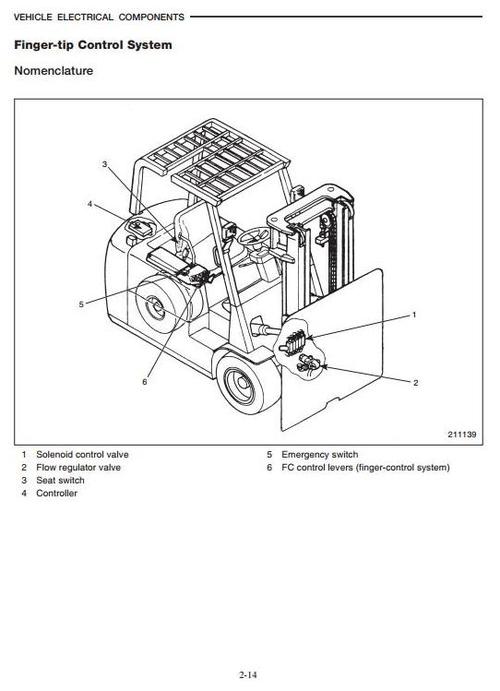 VEHICLE ELECTRICAL COMPONENTS

Finger-tip Control System

Nomenclature

3

4

5

6

1

2

211139

1 Solenoid control valve
2 Flow regulator valve
3 Seat switch
4 Controller

5 Emergency switch
6 FC control levers (finger-control system)

2-14