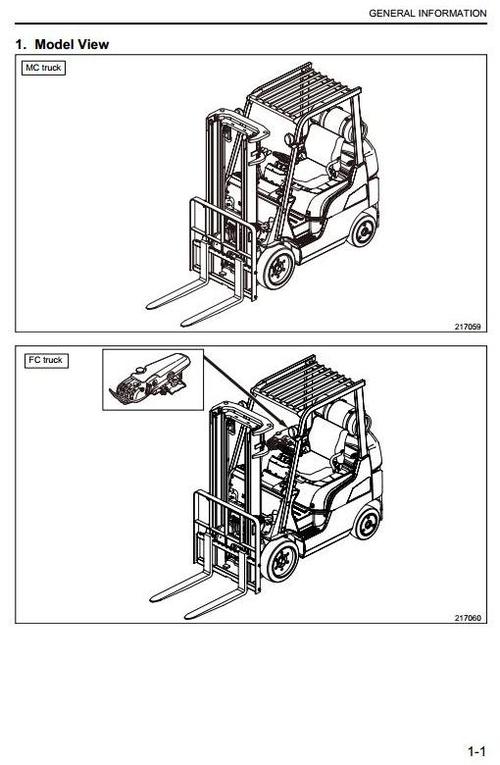 GENERAL INFORMATION

1. Model View

MC truck

217059

FC truck

217060

1-1